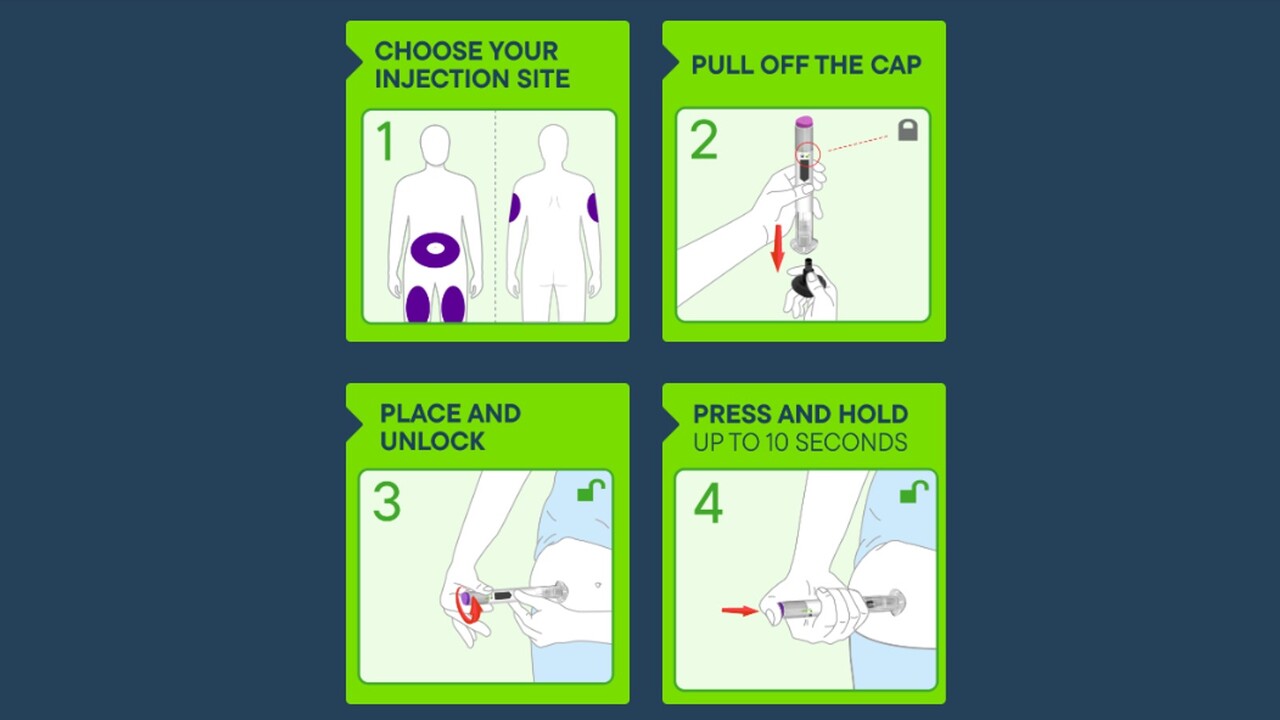 CHOOSE YOUR INJECTION SITE

1

PULL OFF THE CAP

2

PLACE AND UNLOCK

3

PRESS AND HOLD
UP TO 10 SECONDS

4